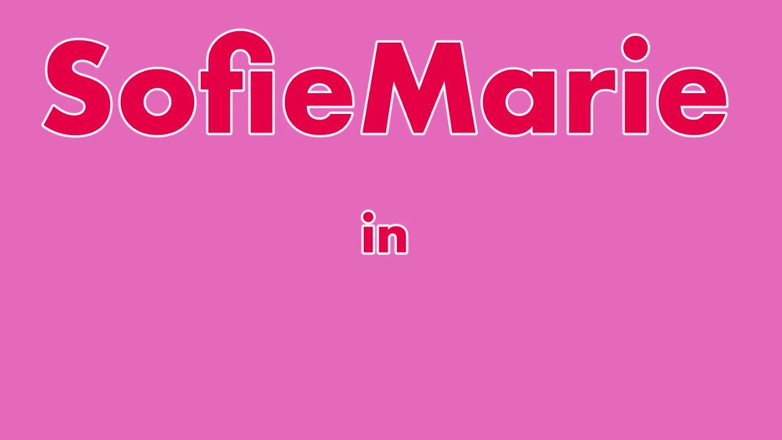 SofieMarie

in